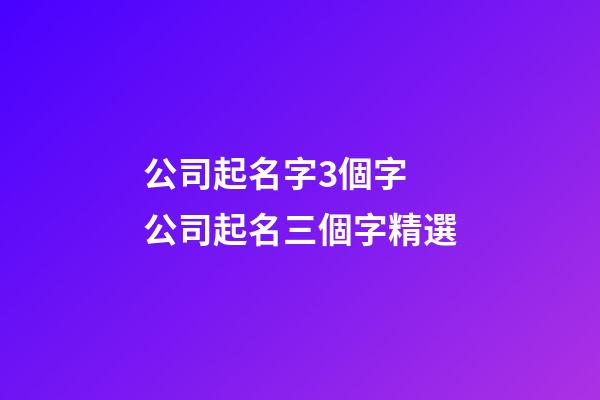 公司起名字3個字
公司起名三個字精選